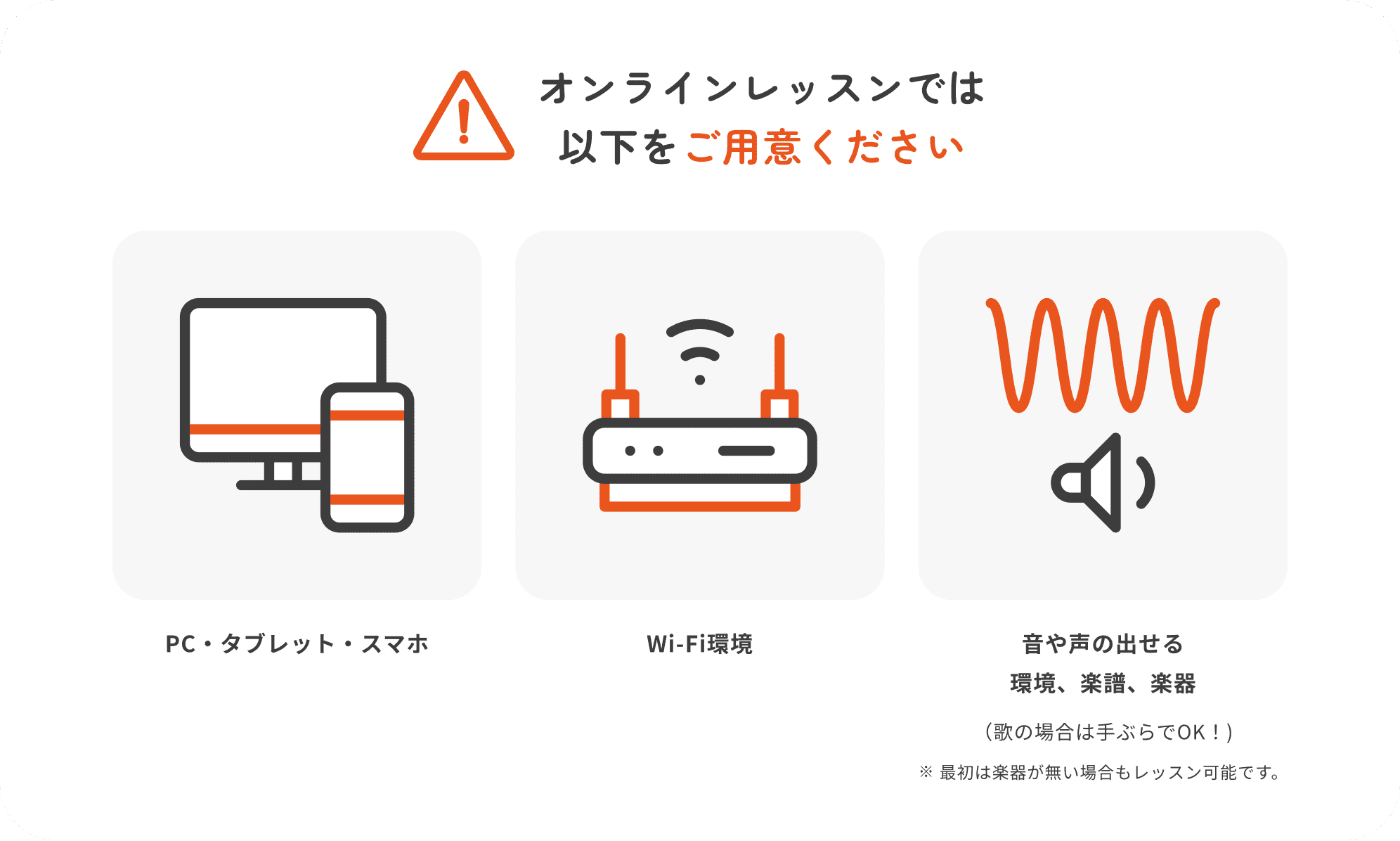 オンラインレッスンでは
以下をご用意ください

PC・タブレット・スマホ

Wi-Fi環境

音や声の出せる
環境、楽譜、楽器

（歌の場合は手ぶらでOK！）

※ 最初は楽器が無い場合もレッスン可能です。